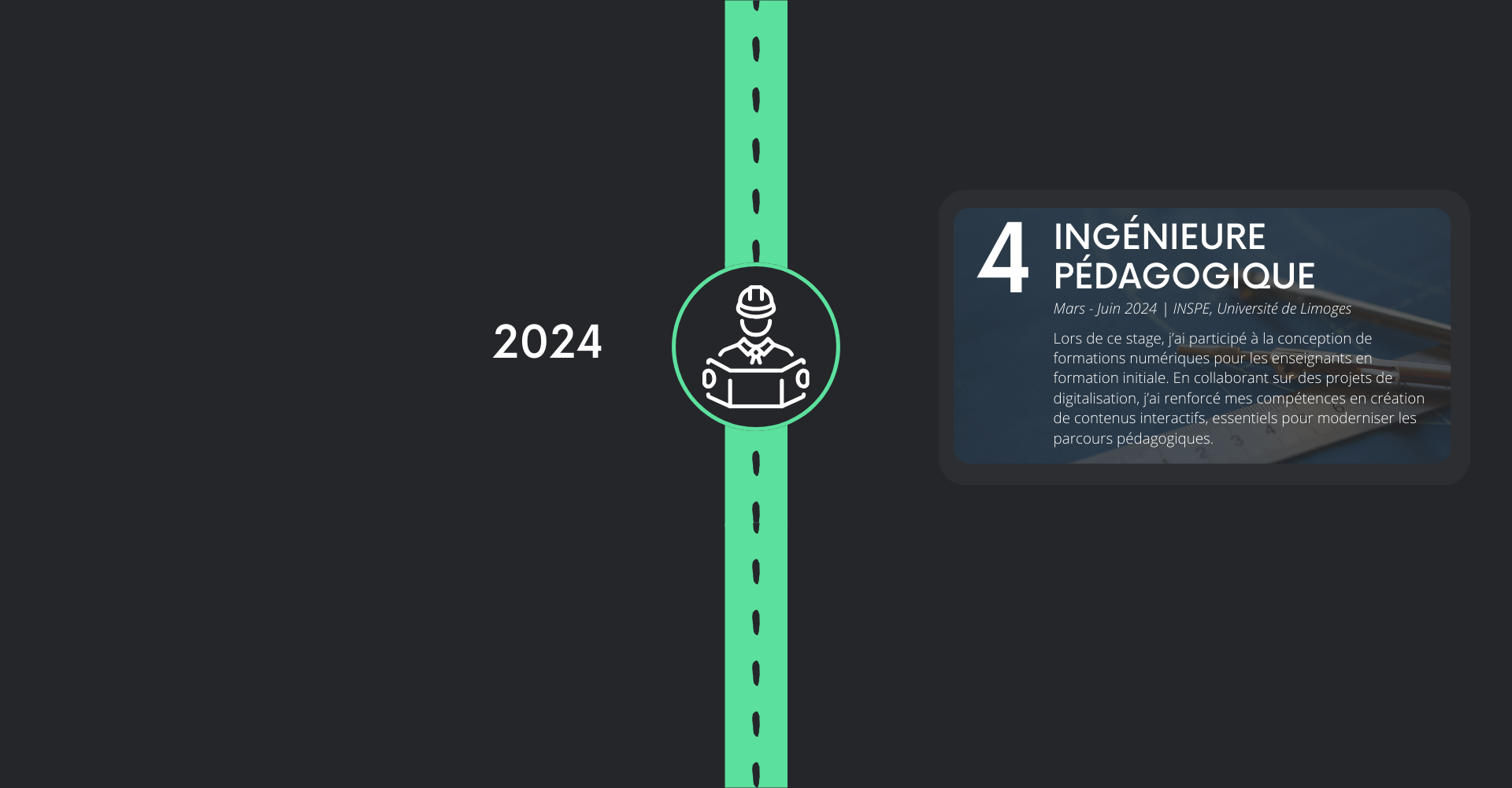 2024

4

INGÉNIEURE PÉDAGOGIQUE

Mars - Juin 2024 | INSPE, Université de Limoges

Lors de ce stage, j'ai participé à la conception de formations numériques pour les enseignants en formation initiale. En collaborant sur des projets de digitalisation, j'ai renforcé mes compétences en création de contenus interactifs, essentiels pour moderniser les parcours pédagogiques.