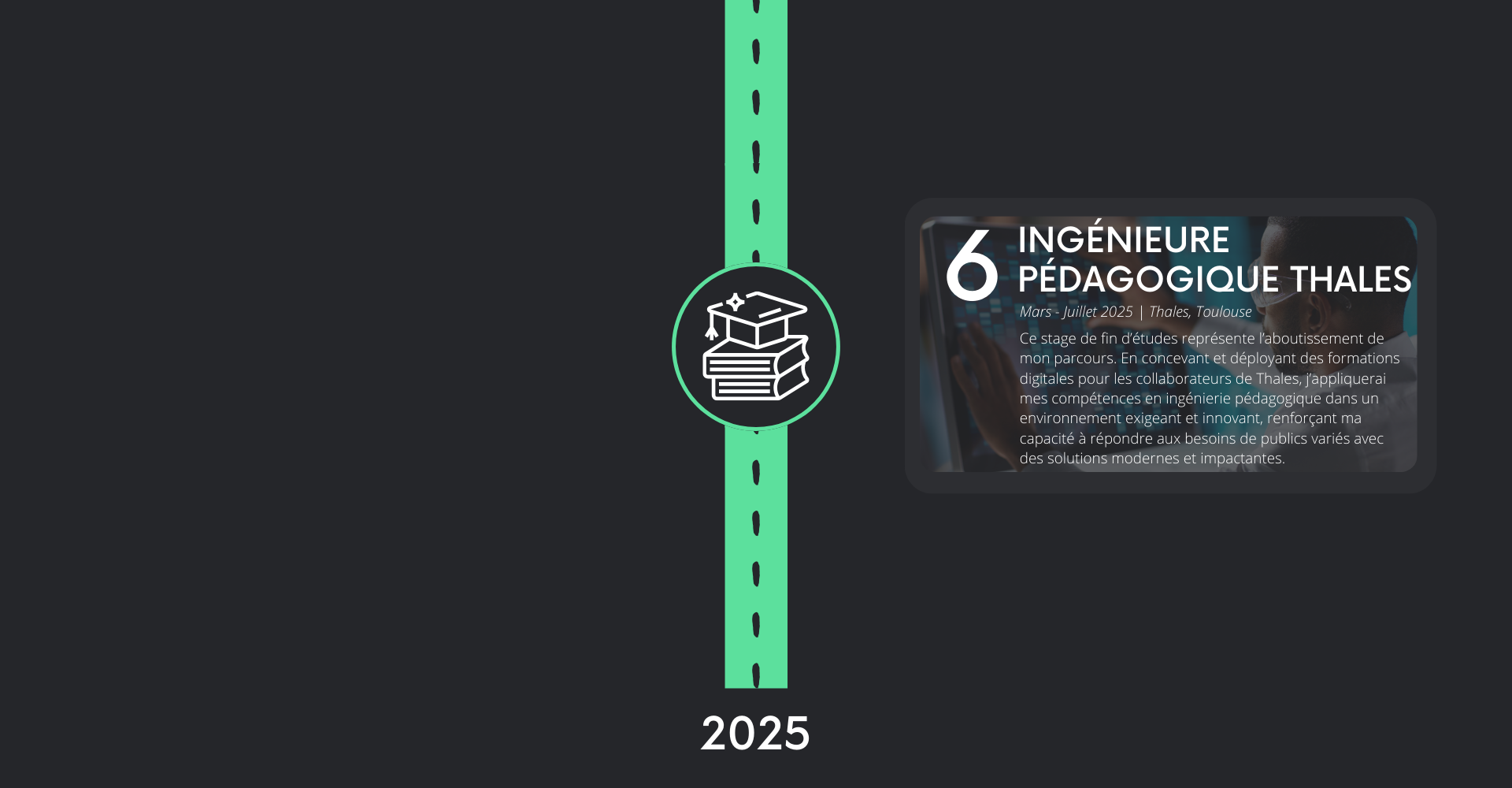 6 INGÉNIEURE PÉDAGOGIQUE THALES

Mars - Juillet 2025 | Thales, Toulouse

Ce stage de fin d'études représente l'aboutissement de mon parcours. En concevant et déployant des formations digitales pour les collaborateurs de Thales, j'appliquerai mes compétences en ingénierie pédagogique dans un environnement exigeant et innovant, renforçant ma capacité à répondre aux besoins de publics variés avec des solutions modernes et impactantes.

2025