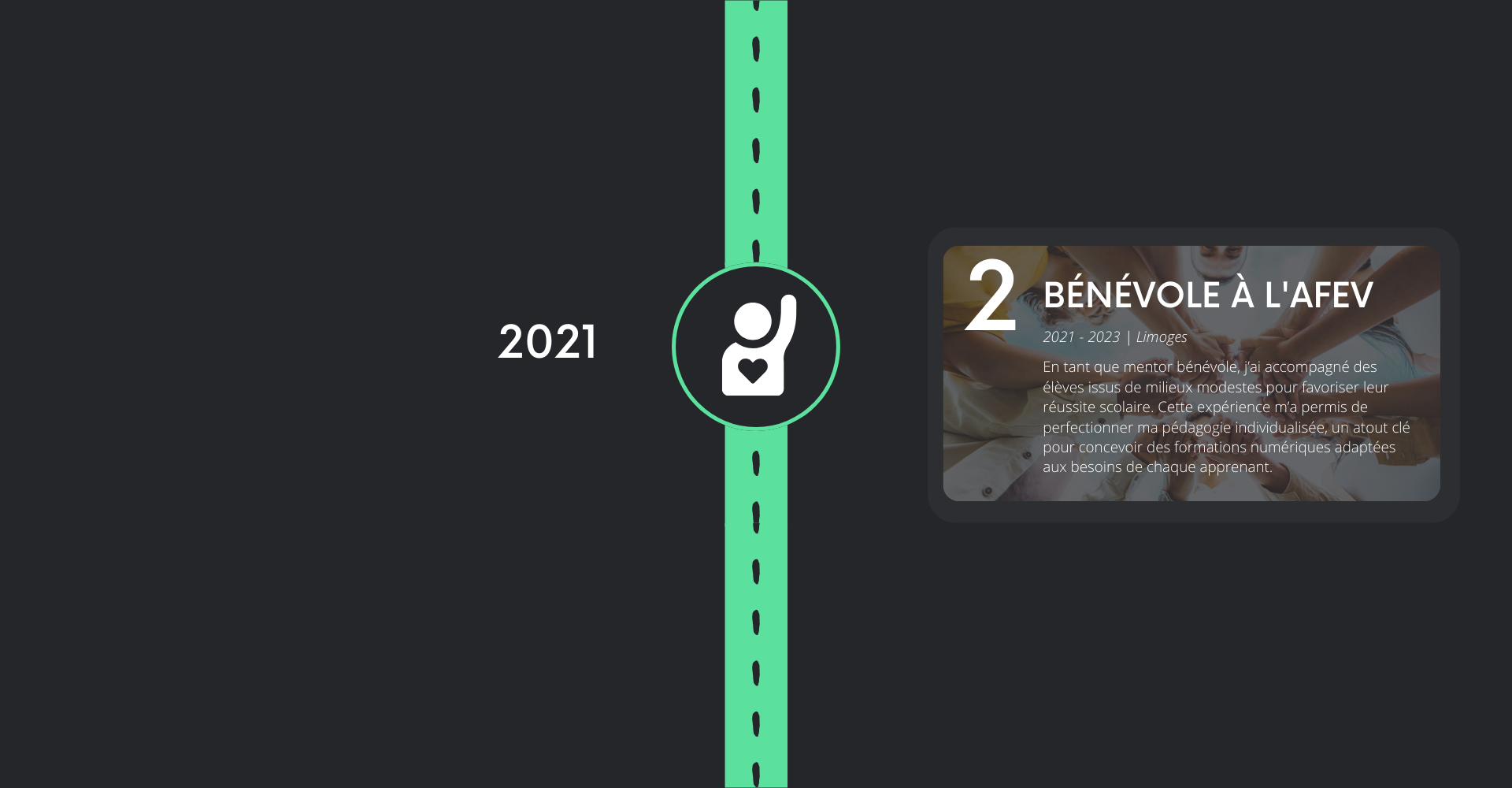 2021

2

BÉNÉVOLE À L'AFEV

2021 - 2023 | Limoges

En tant que mentor bénévole, j'ai accompagné des élèves issus de milieux modestes pour favoriser leur réussite scolaire. Cette expérience m'a permis de perfectionner ma pédagogie individualisée, un atout clé pour concevoir des formations numériques adaptées aux besoins de chaque apprenant.