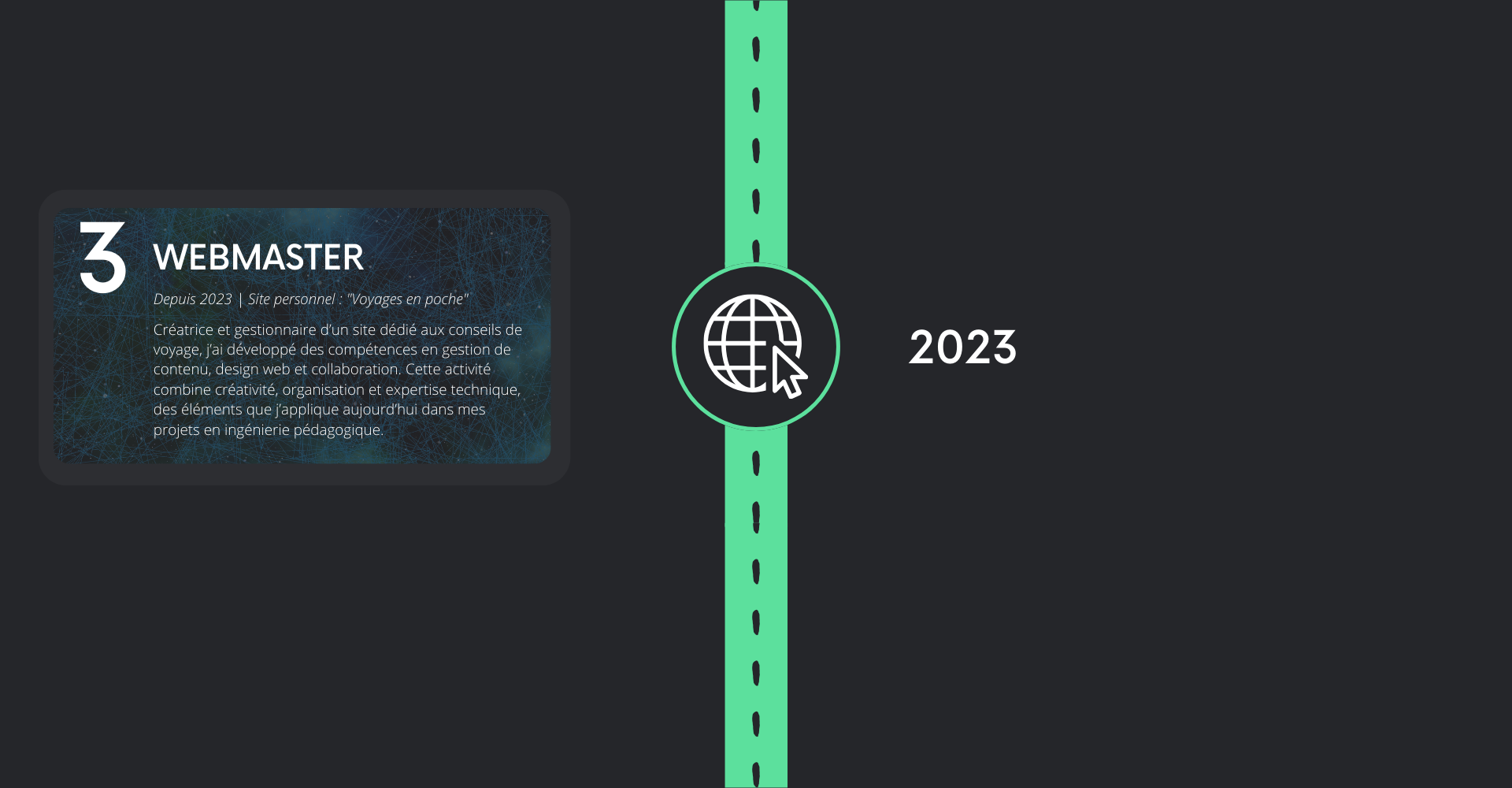 3

WEBMASTER

Depuis 2023 | Site personnel : "Voyages en poche"

Créatrice et gestionnaire d'un site dédié aux conseils de voyage, j'ai développé des compétences en gestion de contenu, design web et collaboration. Cette activité combine créativité, organisation et expertise technique, des éléments que j'applique aujourd'hui dans mes projets en ingénierie pédagogique.

2023